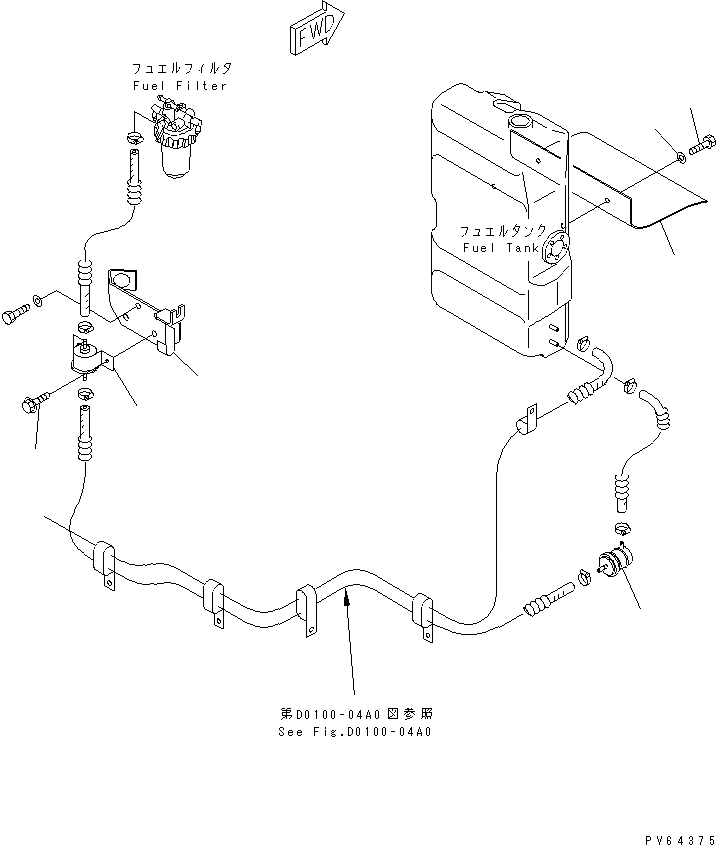 FWD

フュエルフィルタ
Fuel Filter

フュエルタンク
Fuel Tank

第D0100-04A0図参照
See Fig.D0100-04A0

PV64375