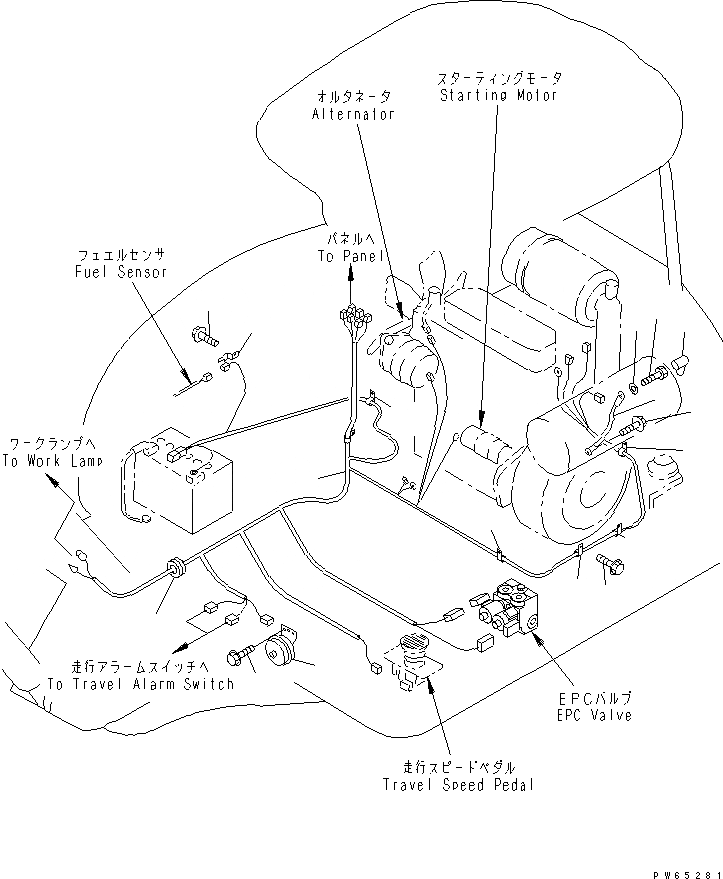 オルタネータ
Alternator

スターティングモータ
Starting Motor

パネルへ
To Panel

フェエルセンサ
Fuel Sensor

ワークランプへ
To Work Lamp

走行アラームスイッチへ
To Travel Alarm Switch

EPCバルブ
EPC Valve

走行スピードペダル
Travel Speed Pedal

PW65281