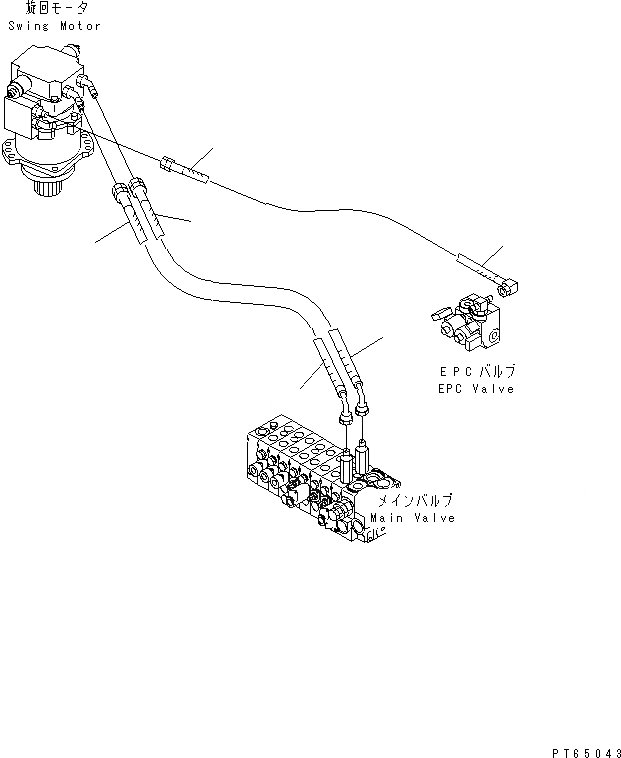 旋回モータ
Swing Motor

EPCバルブ
EPC Valve

メインバルブ
Main Valve

PT65043