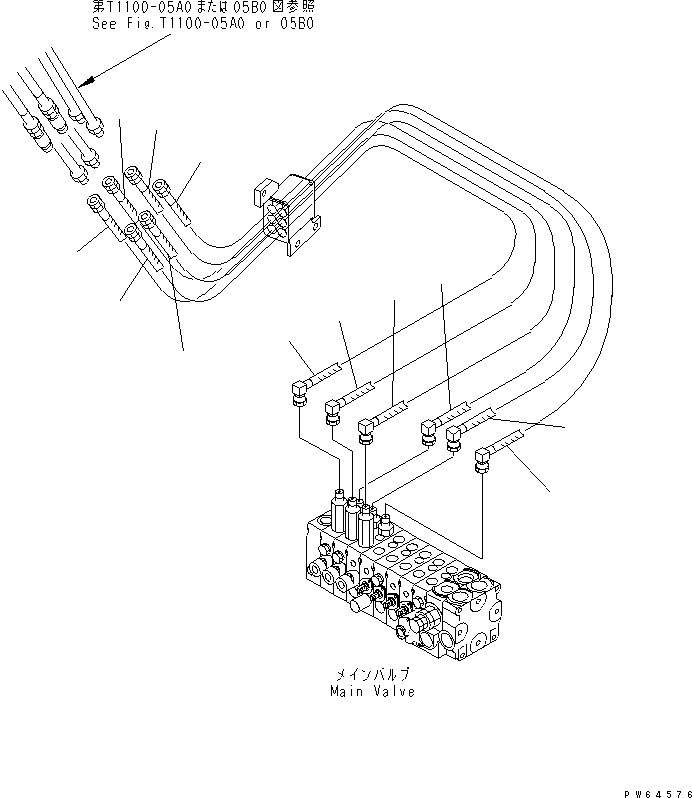 第T1100-05A0または05B0図参照
See Fig.T1100-05A0 or 05B0

メインバルブ
Main Valve

PW64576