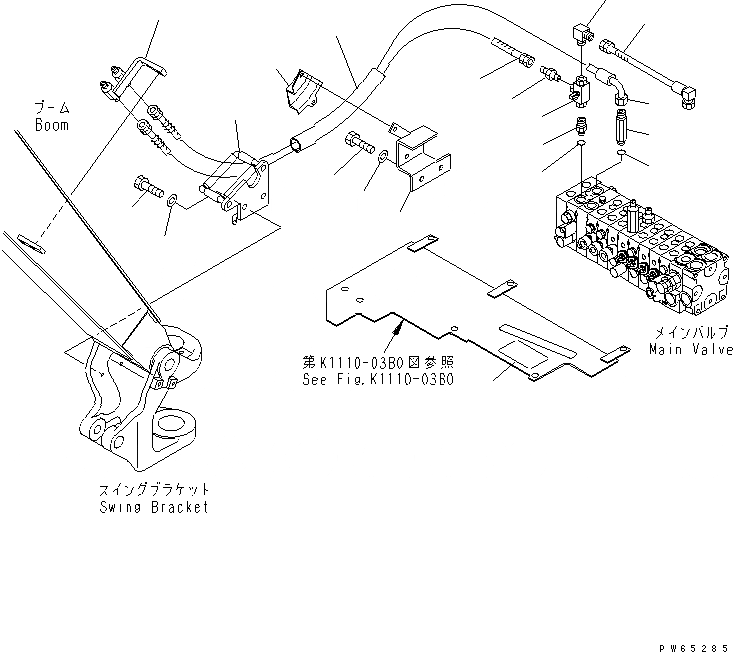 ブーム
Boom

メインバルブ
Main Valve

第K1110-03B0図参照
See Fig.K1110-03B0

スイングブラケット
Swing Bracket

PW65285