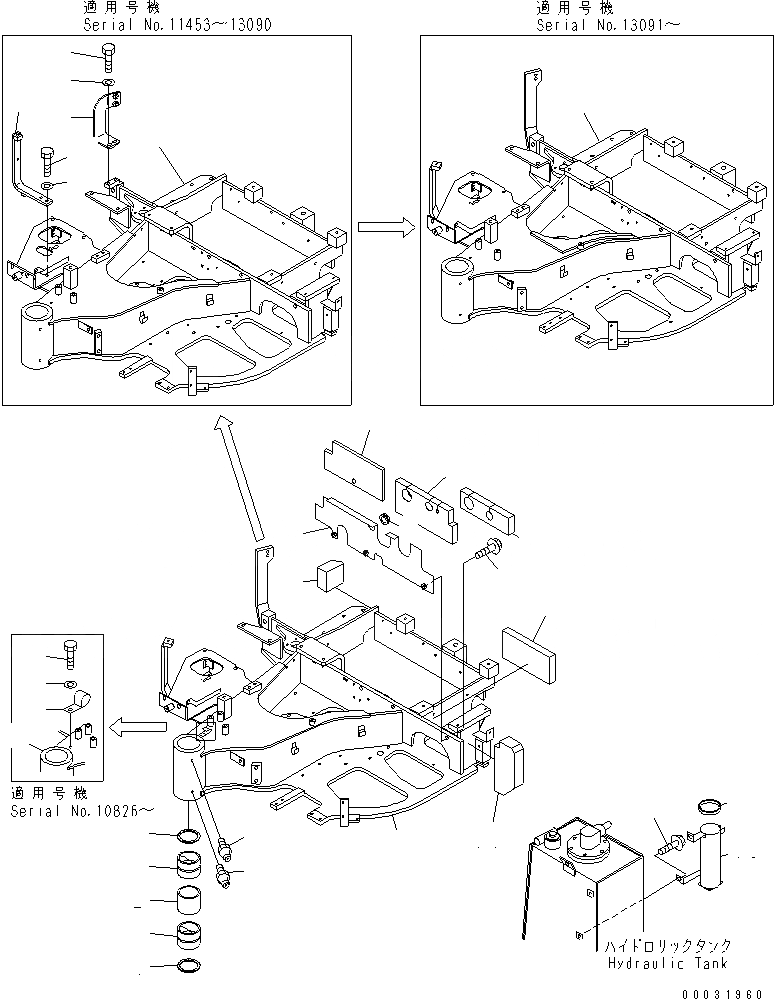 適用号機
Serial No.11453～13090

適用号機
Serial No.13091～

適用号機
Serial No.10826～

ハイドロリックタンク
Hydraulic Tank

00031960