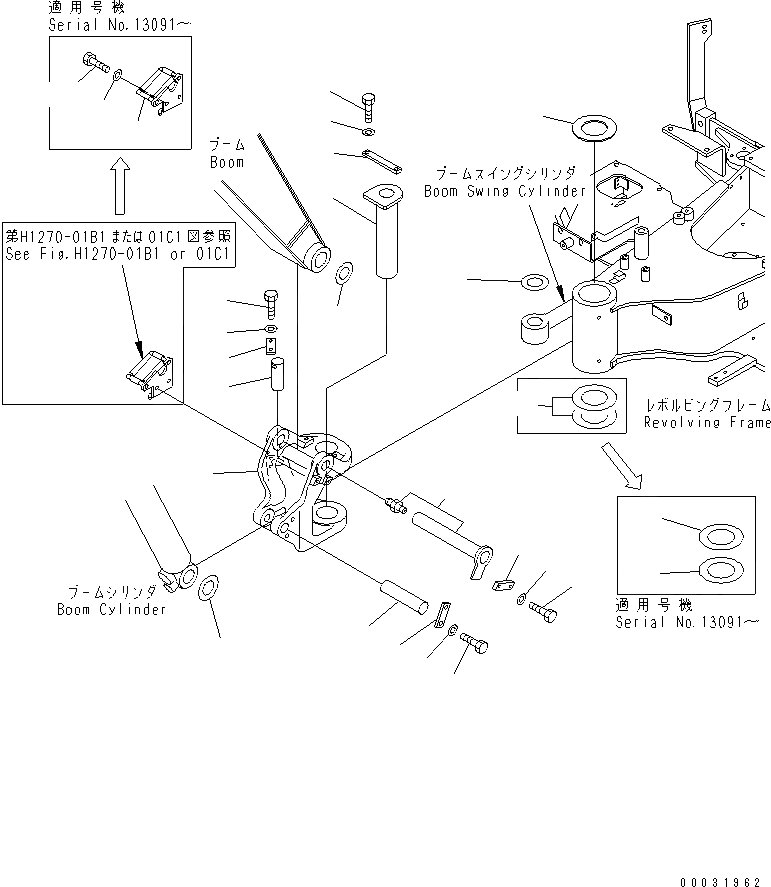 適用号機
Serial No.13091～

ブーム
Boom

ブームスイングシリンダ
Boom Swing Cylinder

第H1270-01B1または01C1図参照
See Fig.H1270-01B1 or 01C1

レボルビングフレーム
Revolving Frame

ブームシリンダ
Boom Cylinder

適用号機
Serial No.13091～

00031962