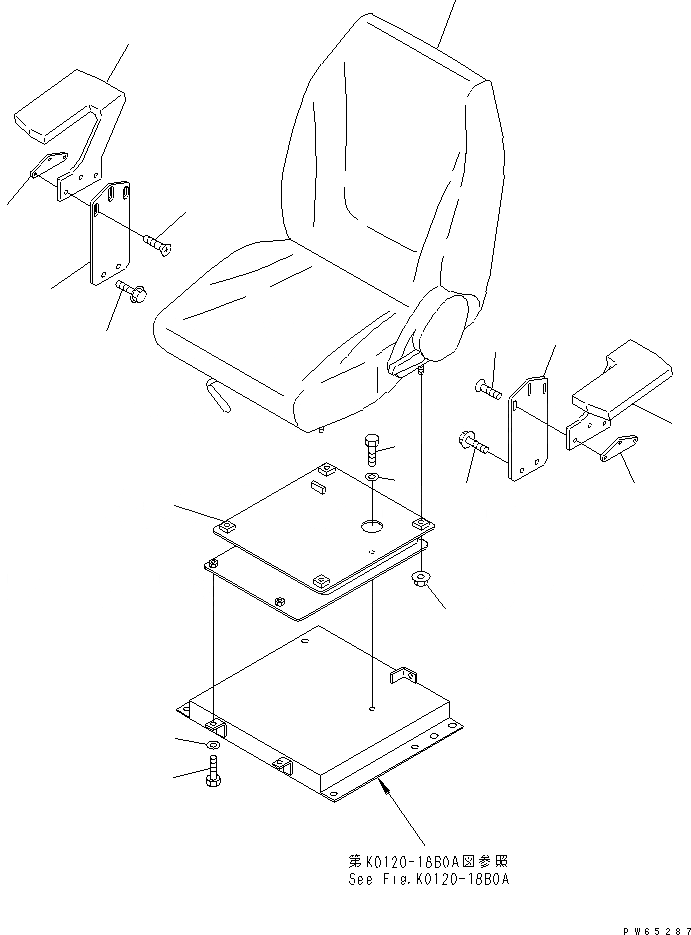 第K0120-18B0A図参照
See Fig.K0120-18B0A

PW65287