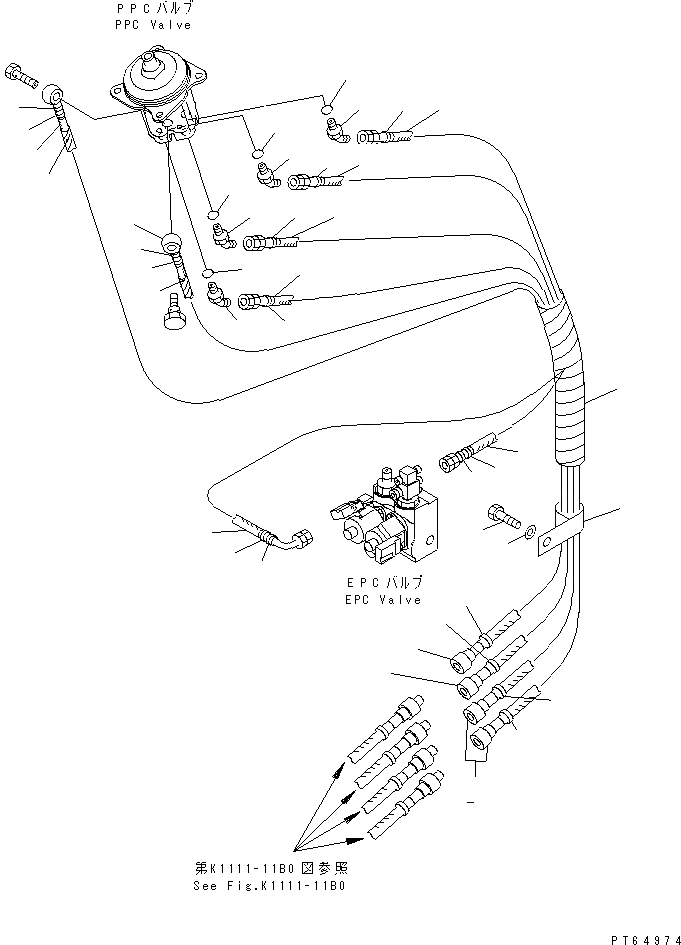 PPCバルブ
PPC Valve

EPCバルブ
EPC Valve

第K1111-11B0図参照
See Fig.K1111-11B0

PT64974