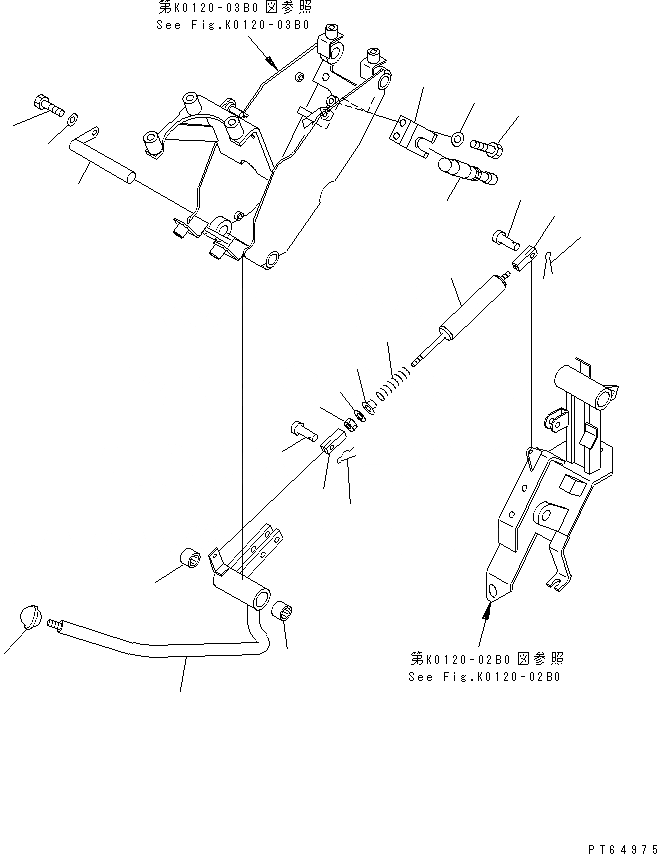 第K0120-03B0 図参照
See Fig.K0120-03B0

第K0120-02B0 図参照
See Fig.K0120-02B0

PT64975