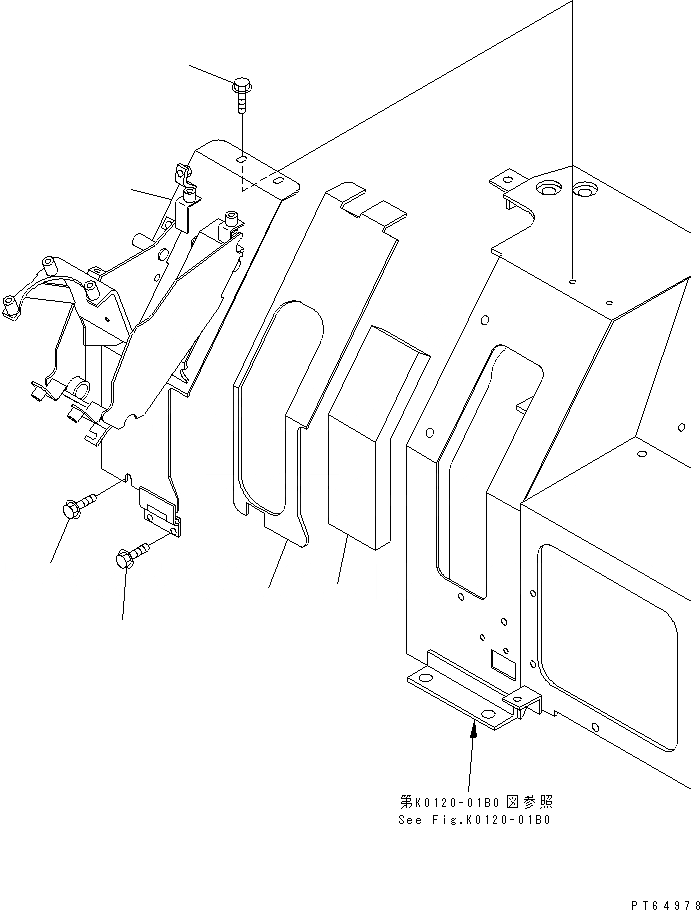 第K0120-01B0図参照
See Fig.K0120-01B0

PT64978