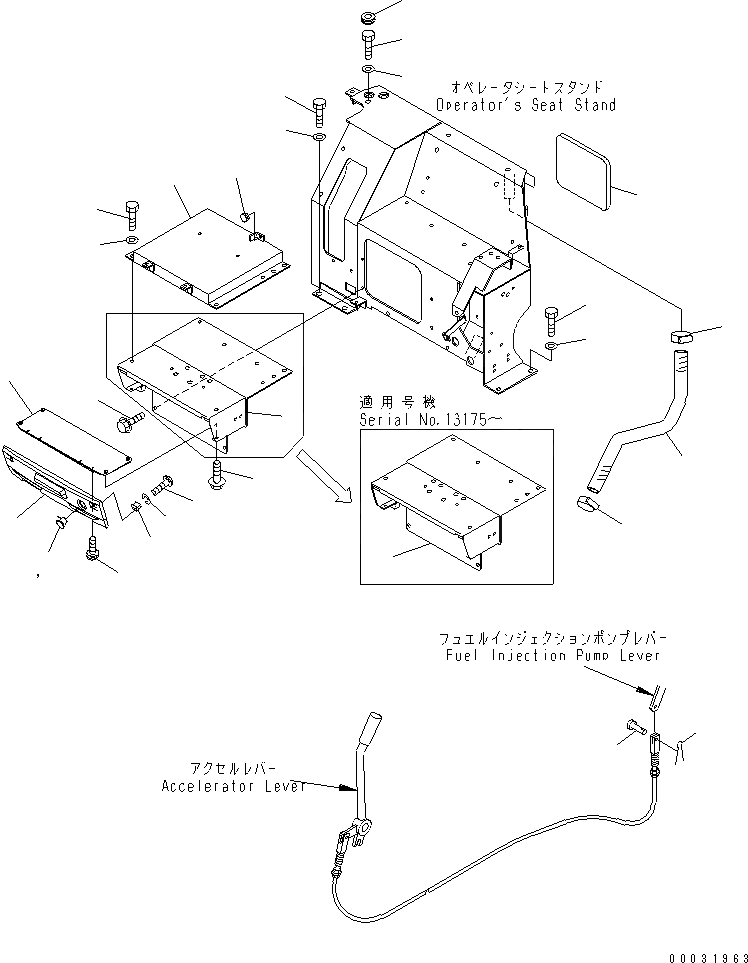 オペレータシートスタンド
Operator's Seat Stand

適用号機
Serial No.13175~

フュエルインジェクションポンプレバー
Fuel Injection Pump Lever

アクセルレバー
Accelerator Lever

00031963