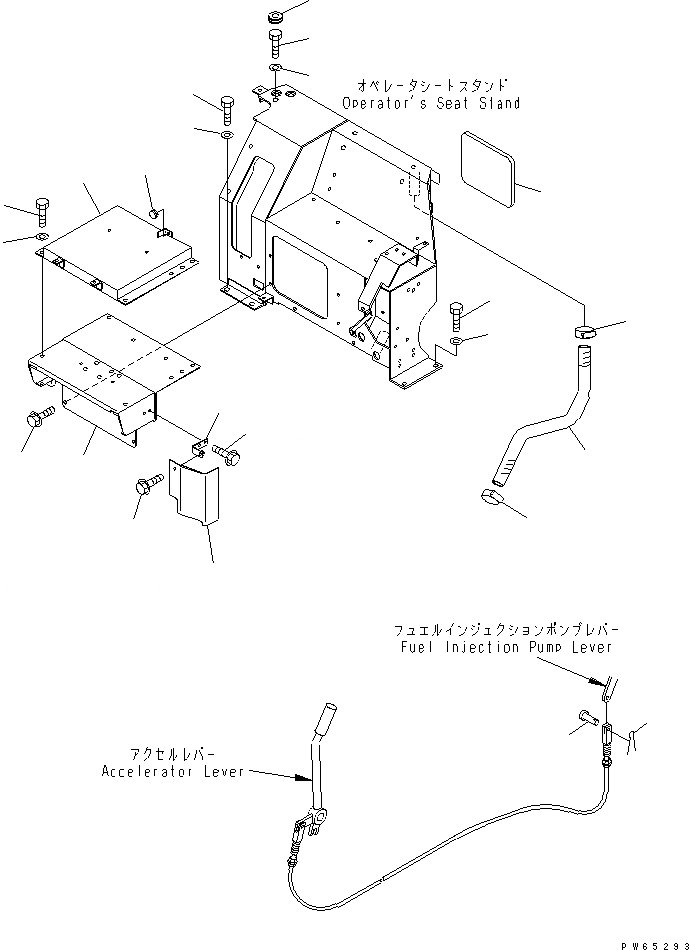 オペレータシートスタンド
Operator's Seat Stand

フュエルインジェクションポンプレバー
Fuel Injection Pump Lever

アクセルレバー
Accelerator Lever

PW65293