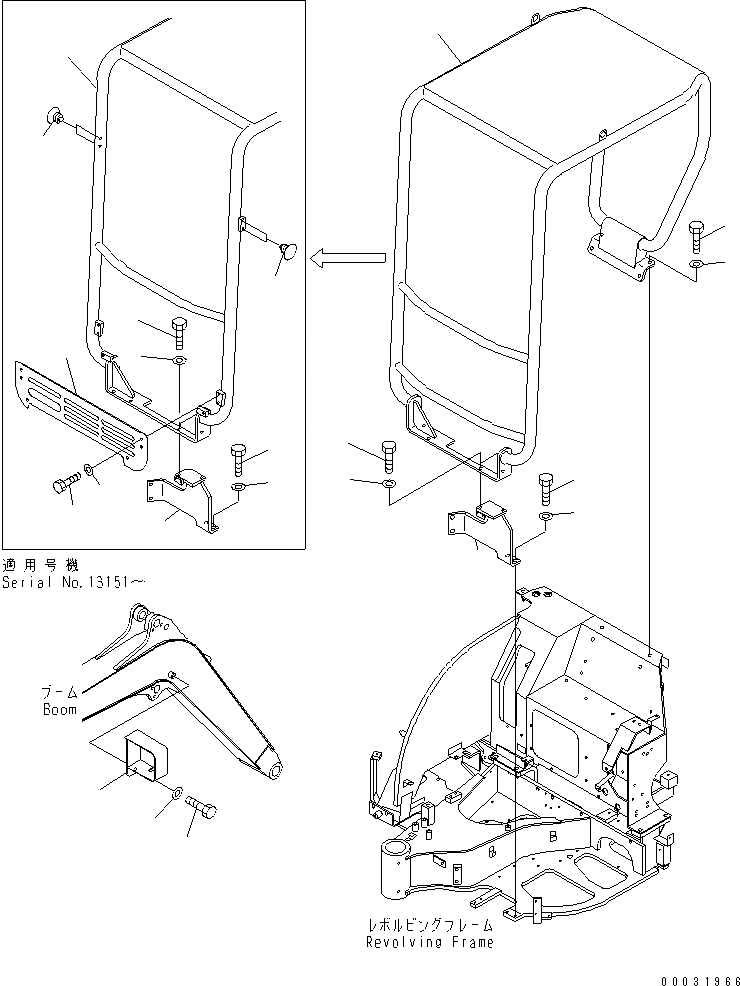 適用号機
Serial No.13151～

ブーム
Boom

レボルビングフレーム
Revolving Frame

00031966