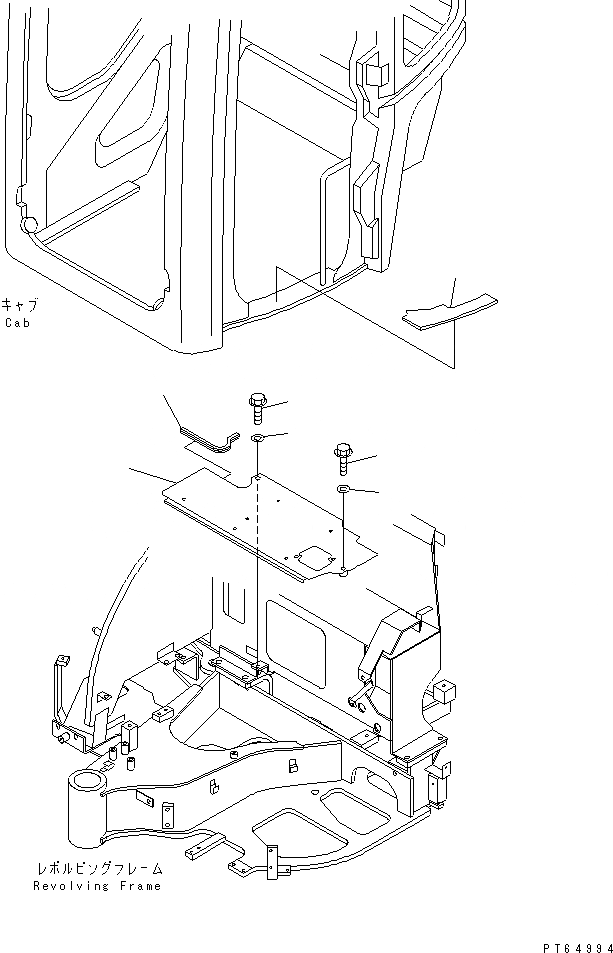 キャブ
Cab

レボルビングフレーム
Revolving Frame

PT64994