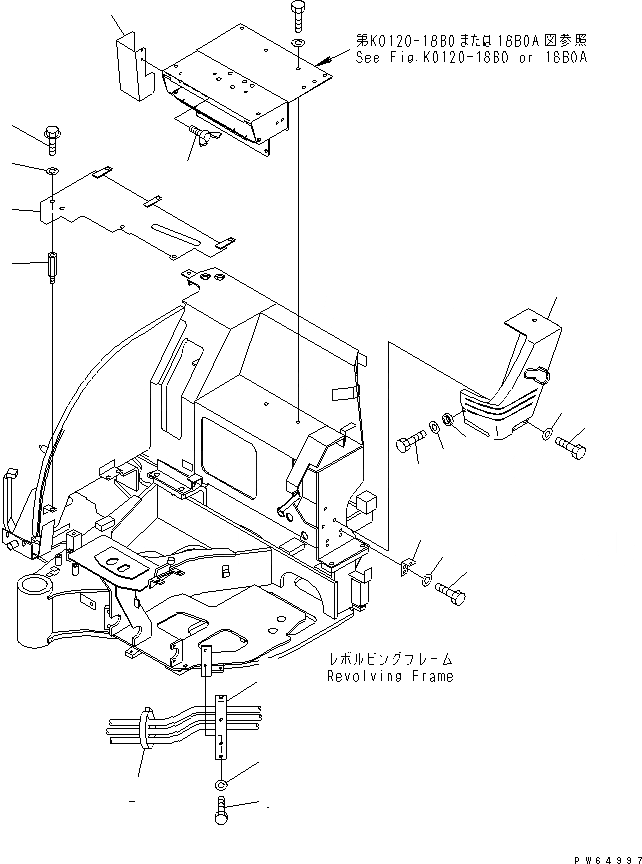 第K0120-18B0または18B0A図参照
See Fig.K0120-18B0 or 18B0A

レボルビングフレーム
Revolving Frame

PW64997