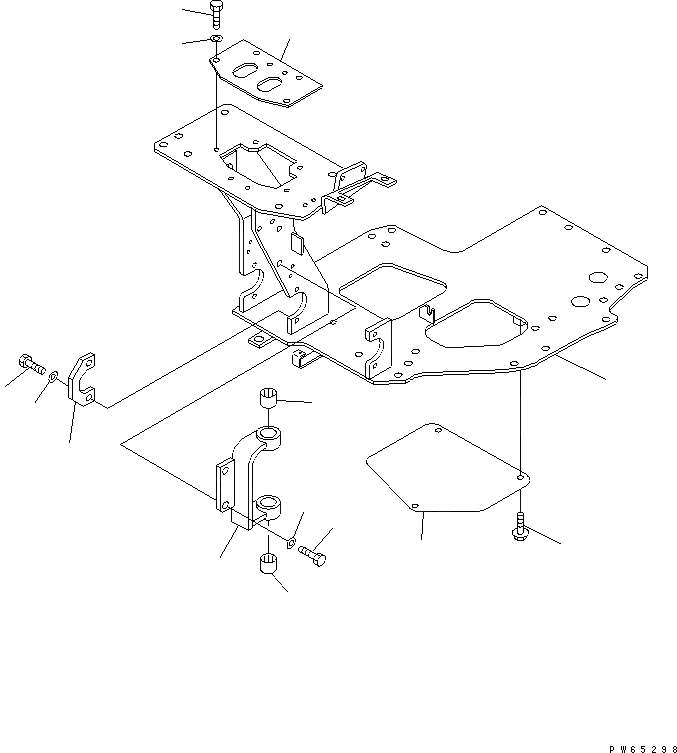 PW65298