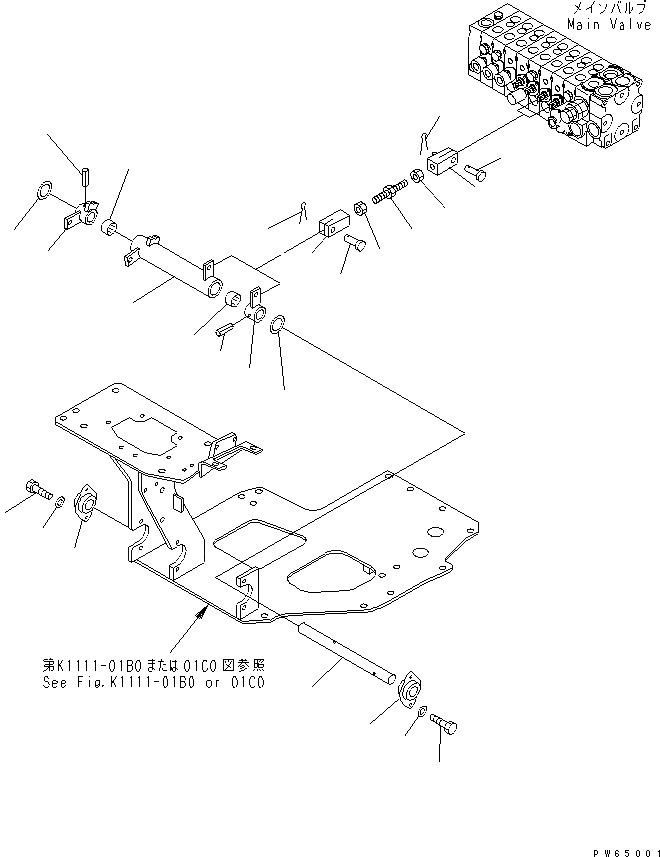 メインバルブ
Main Valve

第K1111-01B0または01C0図参照
See Fig.K1111-01B0 or 01C0

PW65001