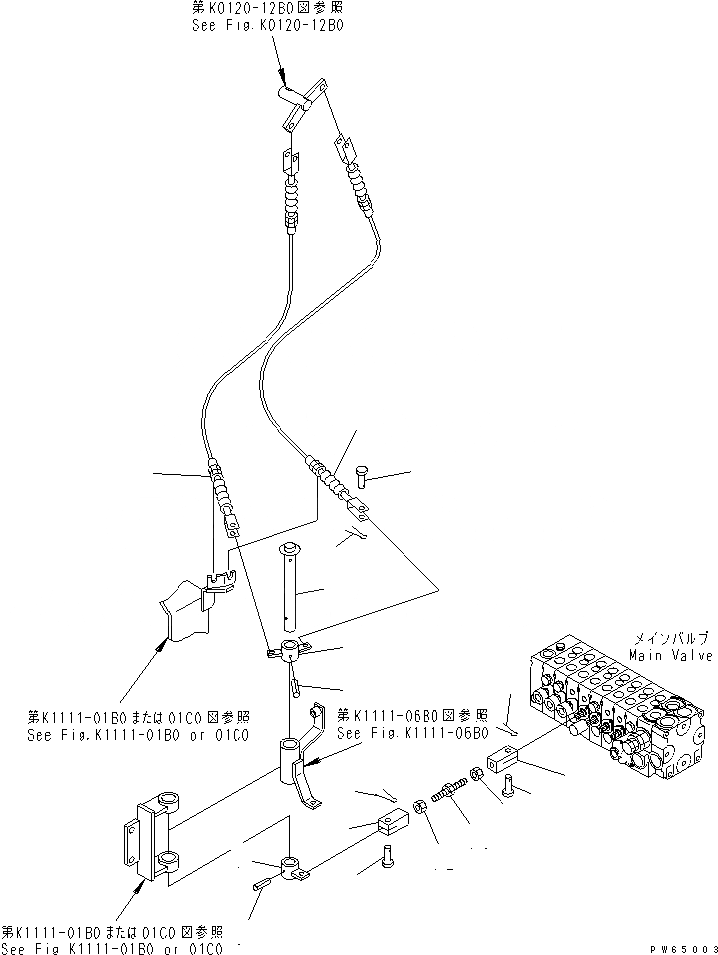 第K0120-12B0図参照
See Fig.K0120-12B0

メインバルブ
Main Valve

第K1111-01B0または01C0図参照
See Fig.K1111-01B0 or 01C0

第K1111-06B0図参照
See Fig.K1111-06B0

第K1111-01B0または01C0図参照
See Fig K1111-01B0 or 01C0

PW65003