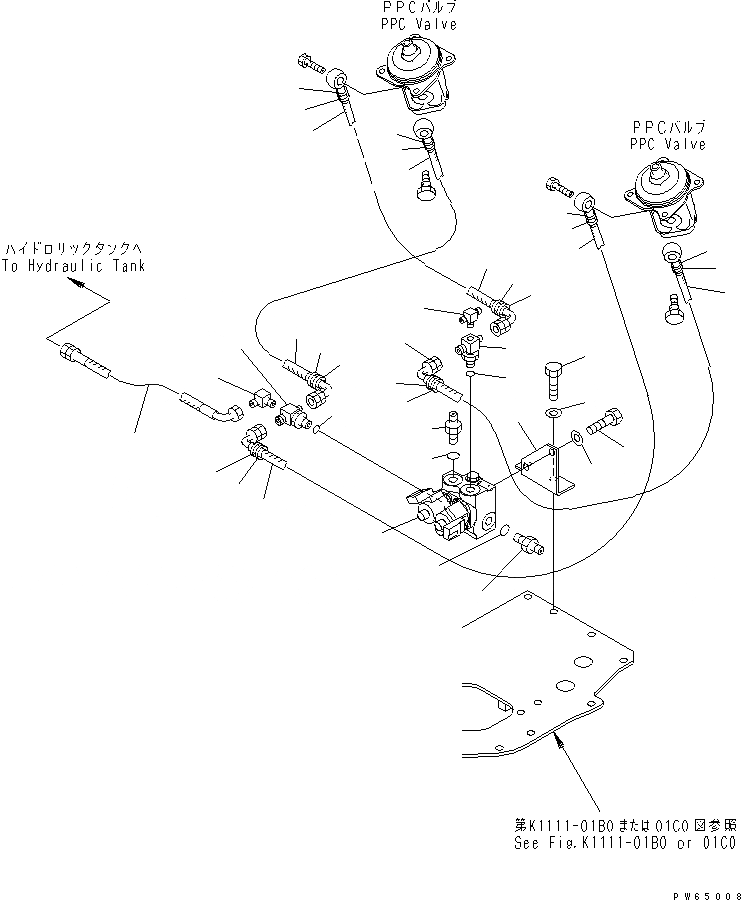 PPCバルブ
PPC Valve

PPCバルブ
PPC Valve

ハイドロリックタンクへ
To Hydraulic Tank

第K1111-01B0または01C0図参照
See Fig.K1111-01B0 or 01C0

PW65008