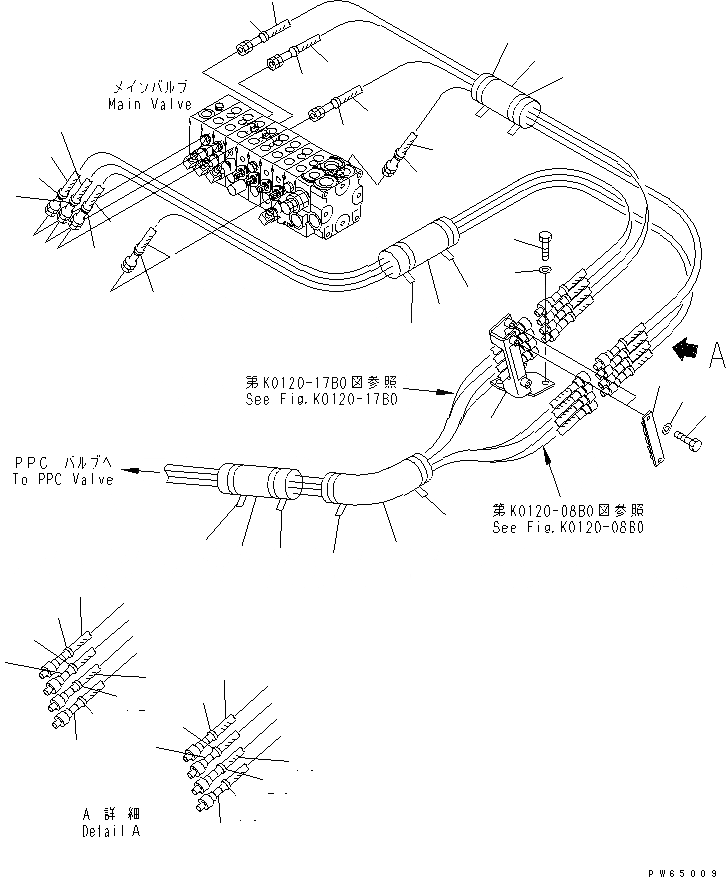 メインバルブ
Main Valve

A

第K0120-17B0図参照
See Fig.K0120-17B0

PPC バルブへ
To PPC Valve

第K0120-08B0図参照
See Fig.K0120-08B0

A 詳細
Detail A

PW65009