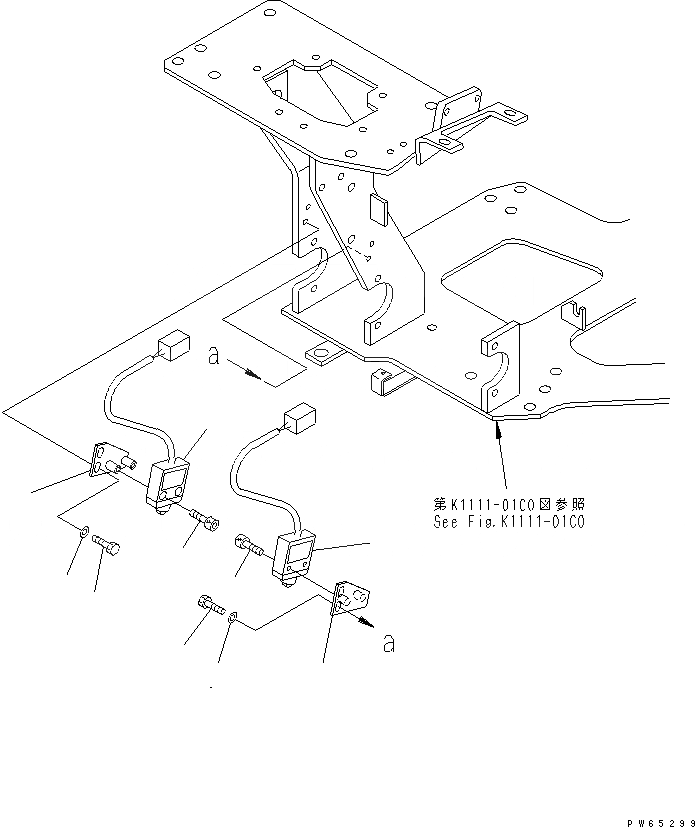 a

第K1111-01C0図参照
See Fig.K1111-01C0

a

PW65299