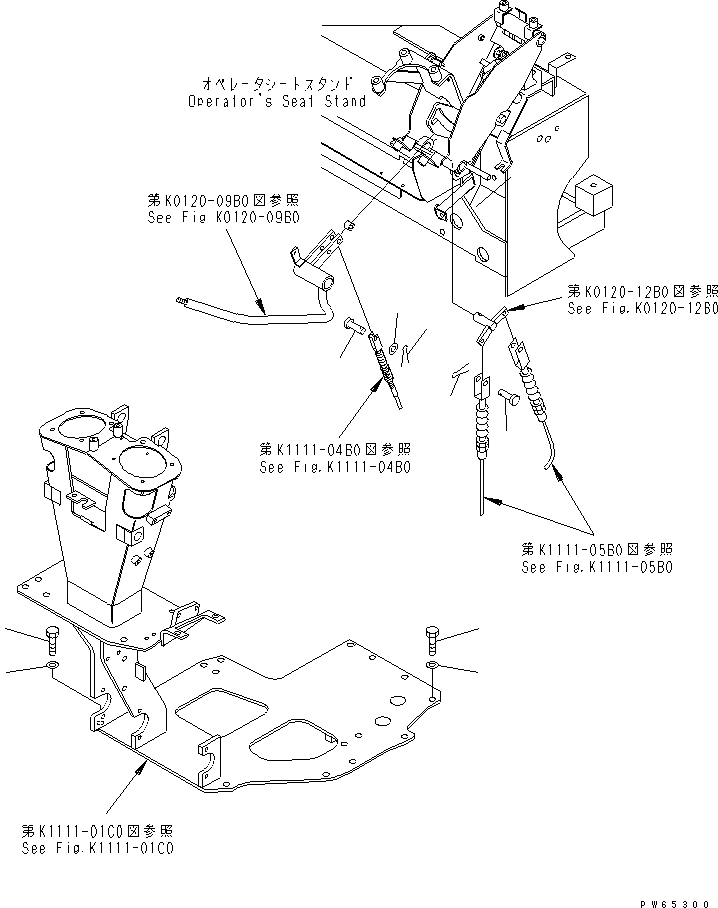 オペレータシートスタンド
Operator's Seat Stand

第K0120-09B0図参照
See Fig K0120-09B0

第K0120-12B0図参照
See Fig.K0120-12B0

第K1111-04B0図参照
See Fig.K1111-04B0

第K1111-05B0図参照
See Fig.K1111-05B0

第K1111-01C0図参照
See Fig.K1111-01C0

PW65300