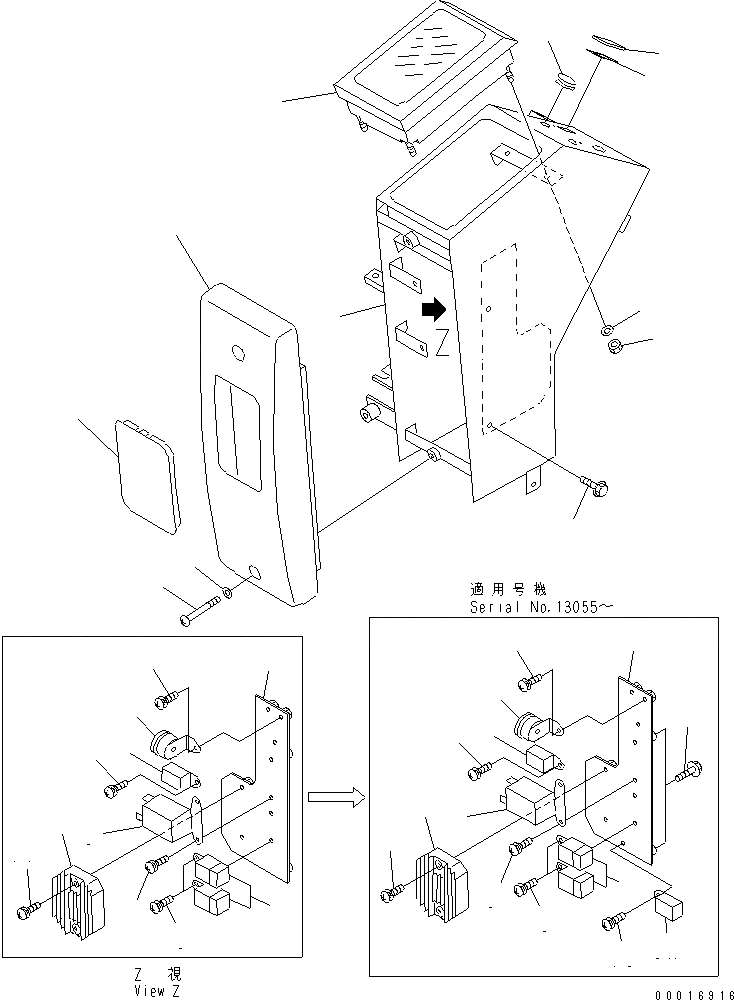 Z

適用号機
Serial No.13055～

Z 視
View Z

00016916