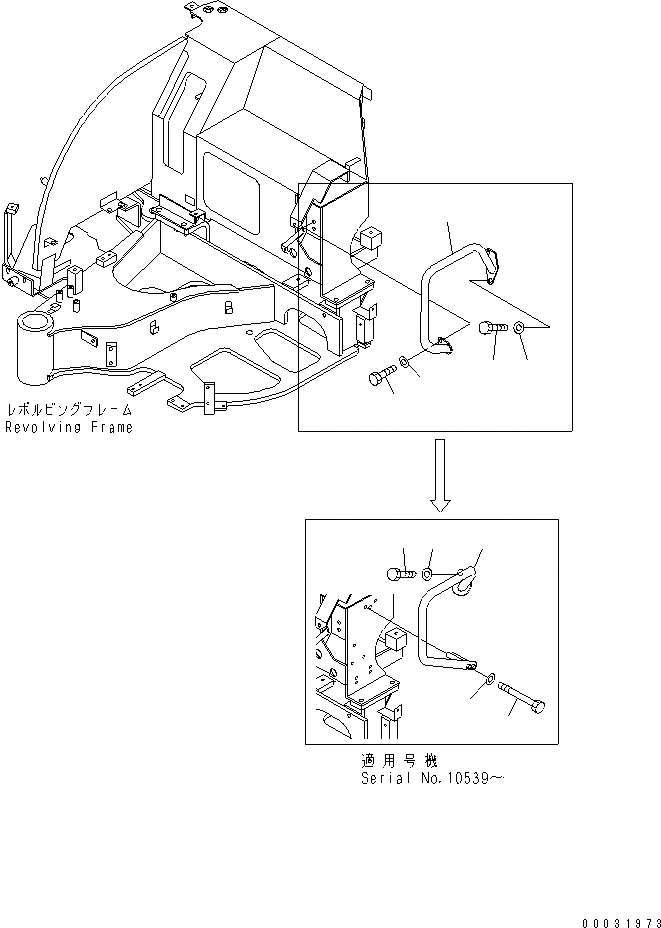 レボルビングフレーム
Revolving Frame

適用号機
Serial No.10539～

00031973