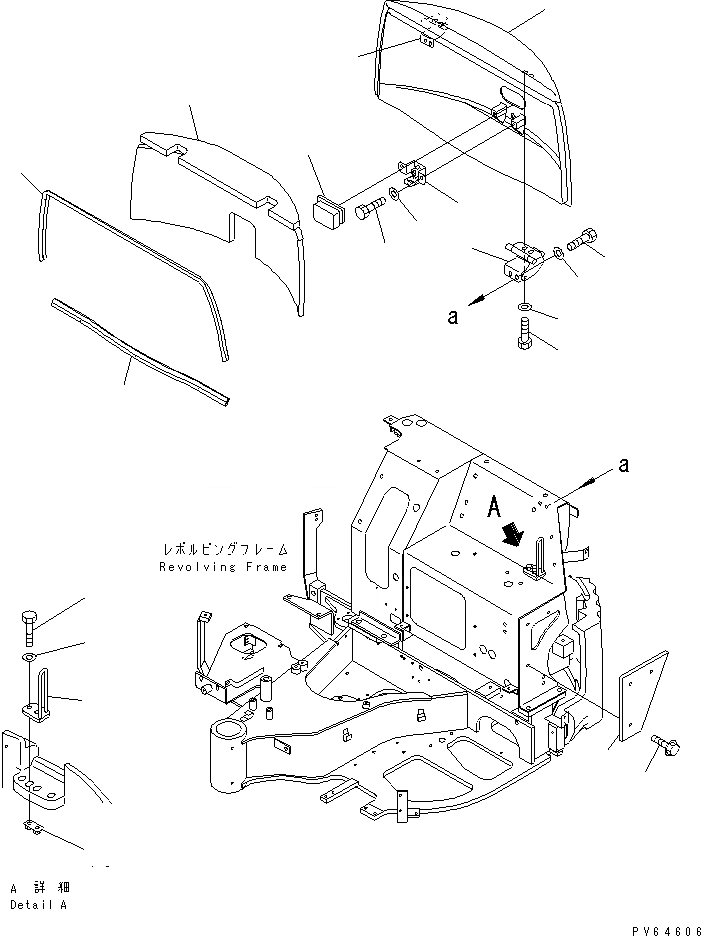 a

a

A

レボルビングフレーム
Revolving Frame

A 詳細
Detail A

PV64606