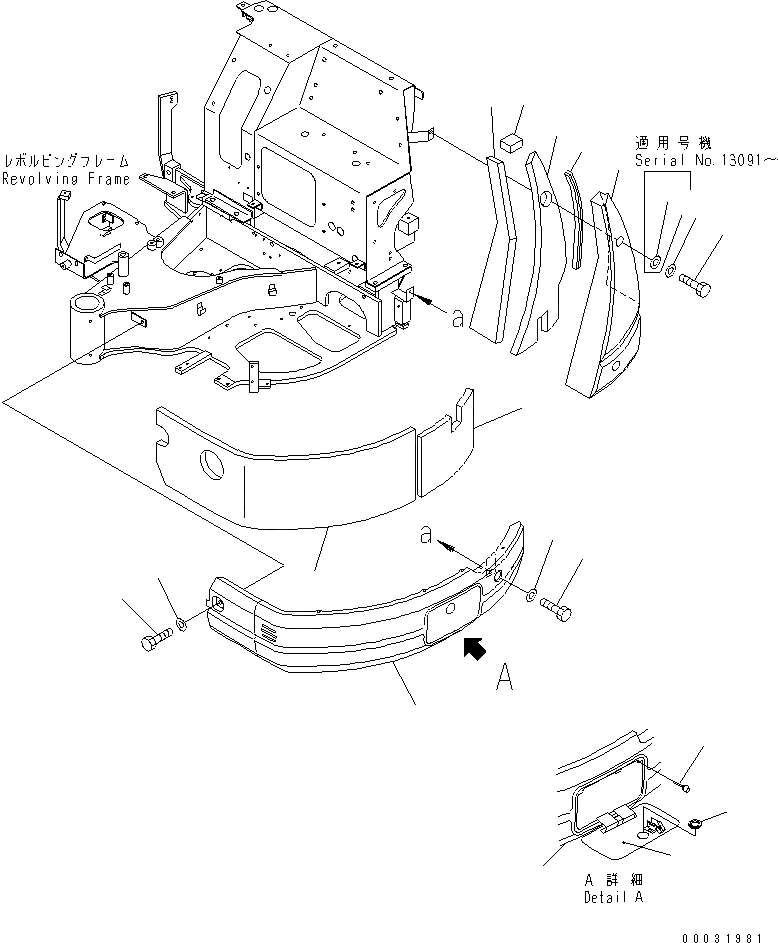 レボルビングフレーム
Revolving Frame

適用号機
Serial No.13091~

a

a

A

A 詳細
Detail A

00031981