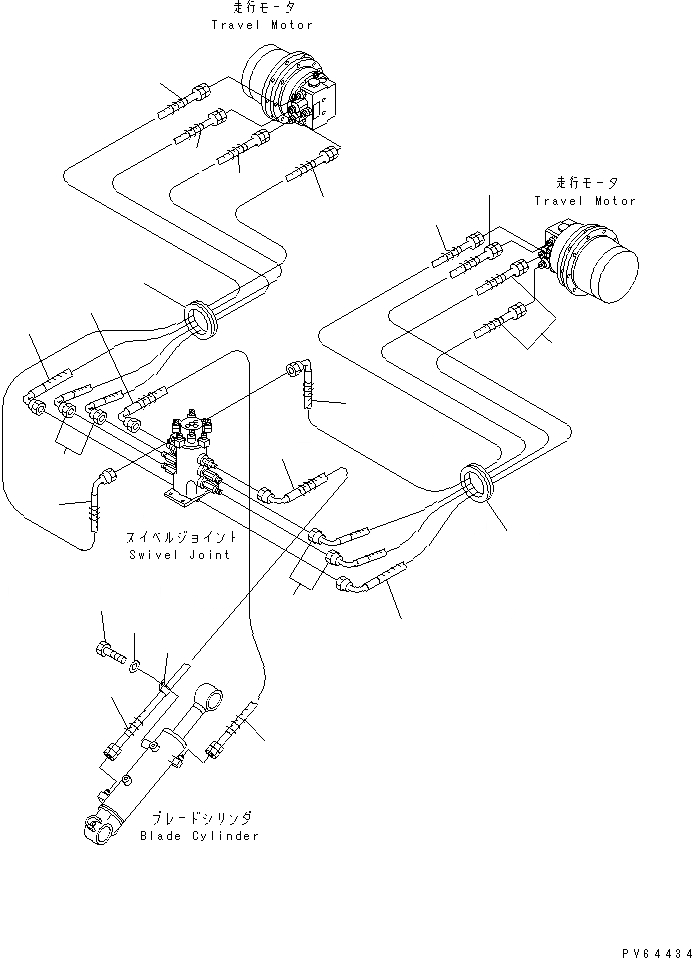 走行モータ
Travel Motor

走行モータ
Travel Motor

スイベルジョイント
Swivel Joint

ブレードシリンダ
Blade Cylinder

PV64434