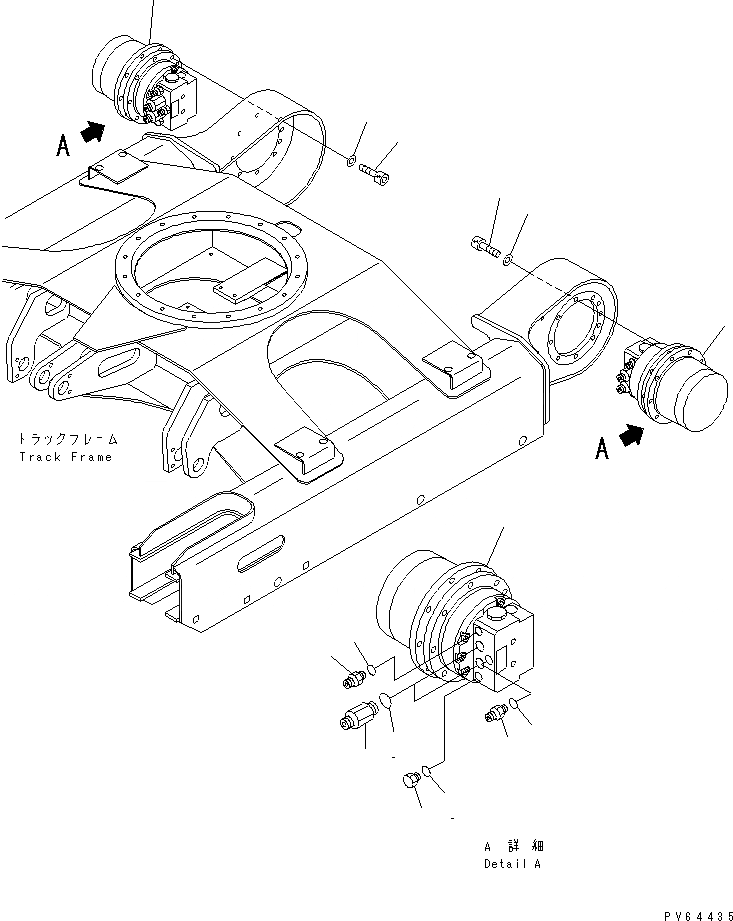 A

トラックフレーム
Track Frame

A

A 詳細
Detail A

PV64435