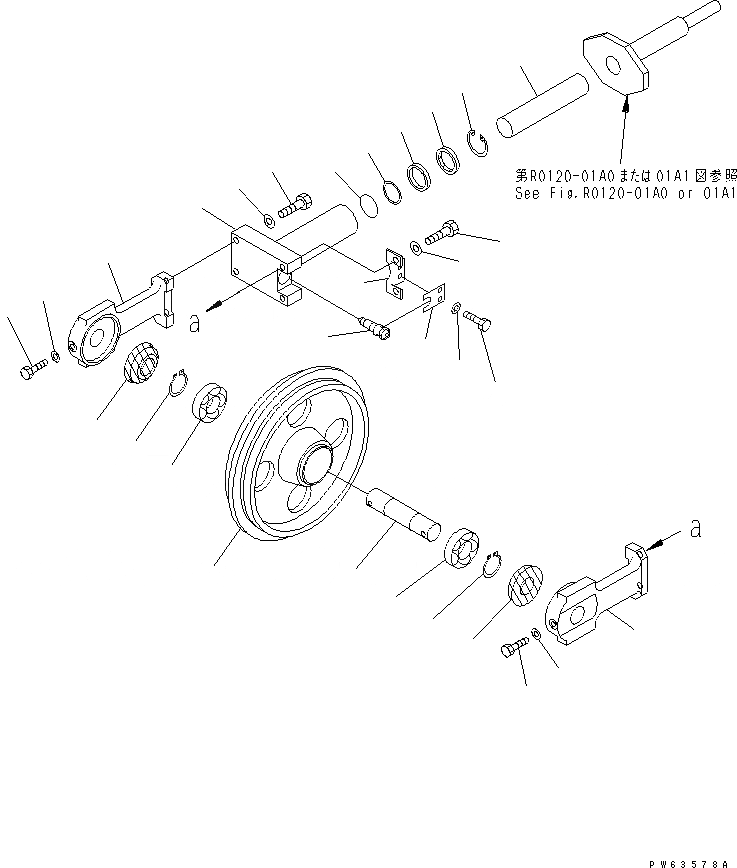 第R0120-01A0または01A1図参照
See Fig.R0120-01A0 or 01A1

a

a

PW63578A