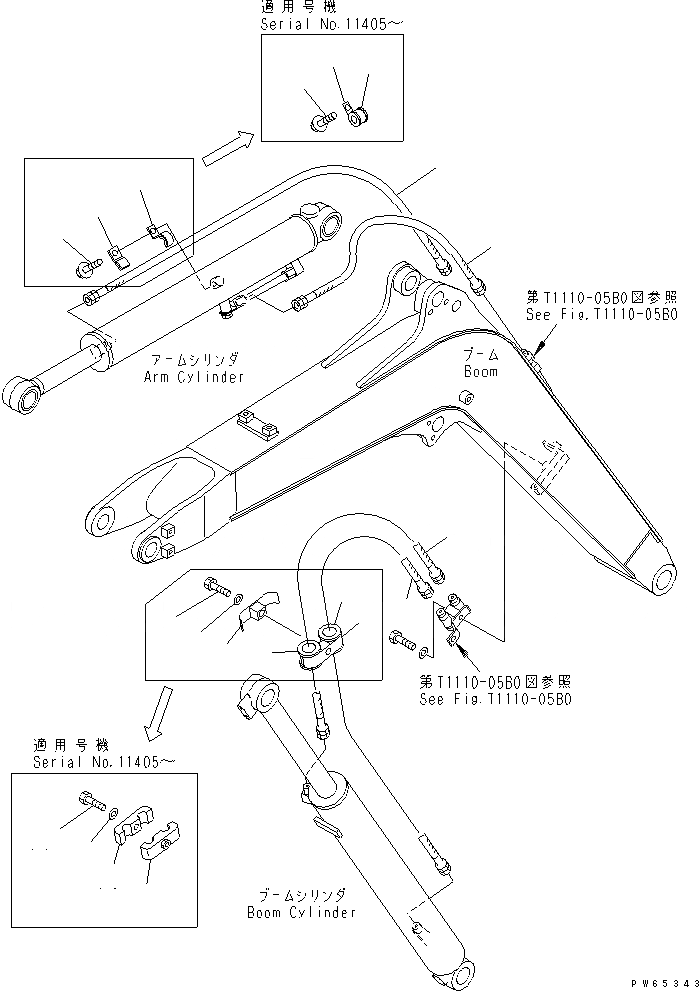 適用号機
Serial No.11405~

第T1110-05B0図参照
See Fig.T1110-05B0

アームシリンダ
Arm Cylinder

ブーム
Boom

第T1110-05B0図参照
See Fig.T1110-05B0

適用号機
Serial No.11405~

ブームシリンダ
Boom Cylinder

PW65343