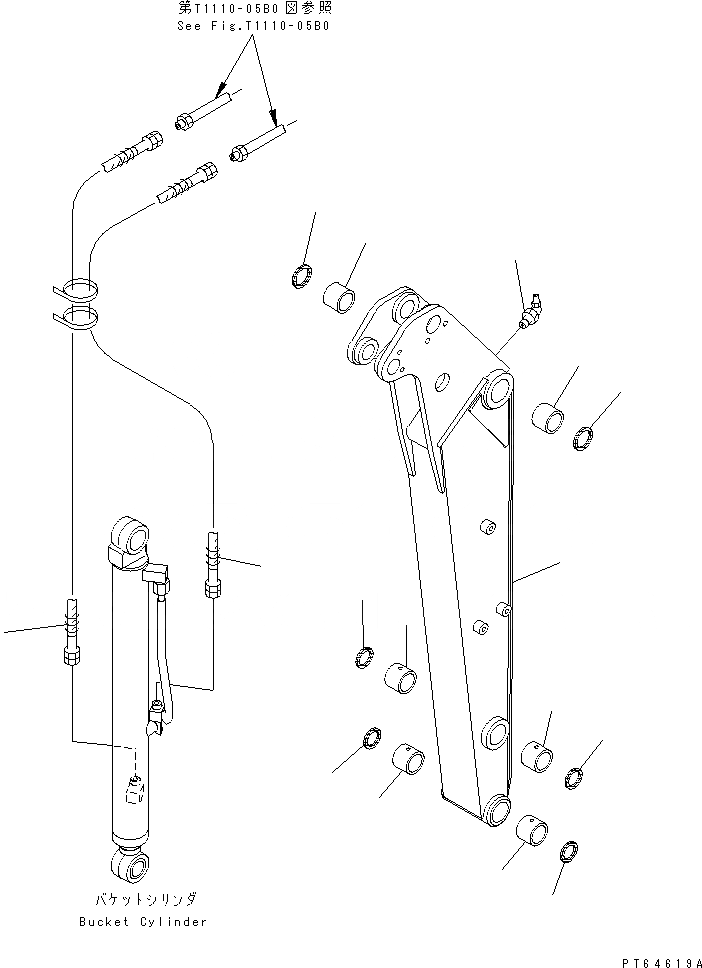 第T1110-05B0 図参照
See Fig.T1110-05B0

バケットシリンダ
Bucket Cylinder

PT64619A