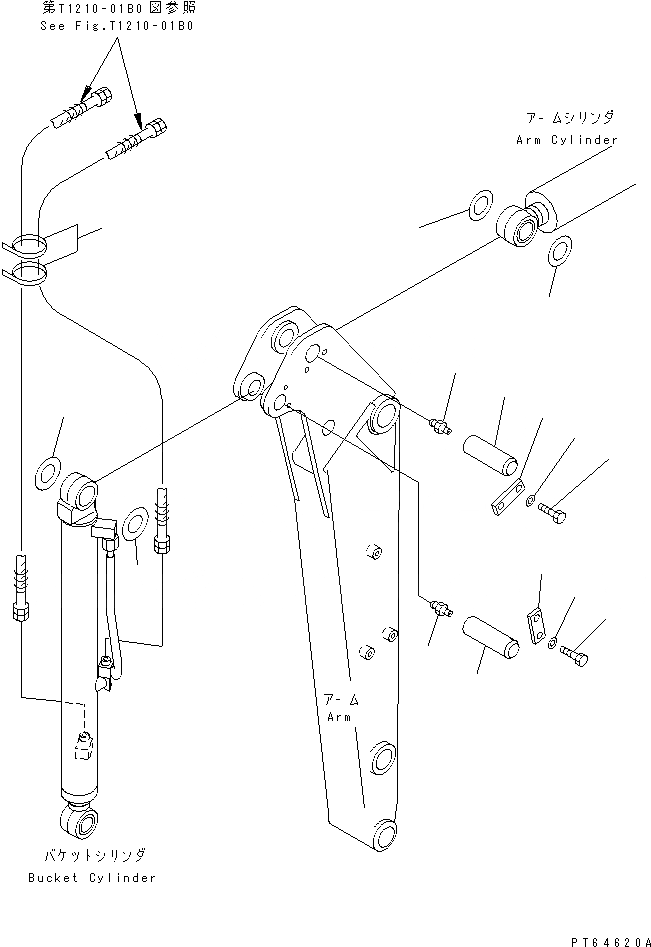 第T1210-01B0 図参照
See Fig.T1210-01B0

アームシリンダ
Arm Cylinder

アーム
Arm

バケットシリンダ
Bucket Cylinder

PT64620A