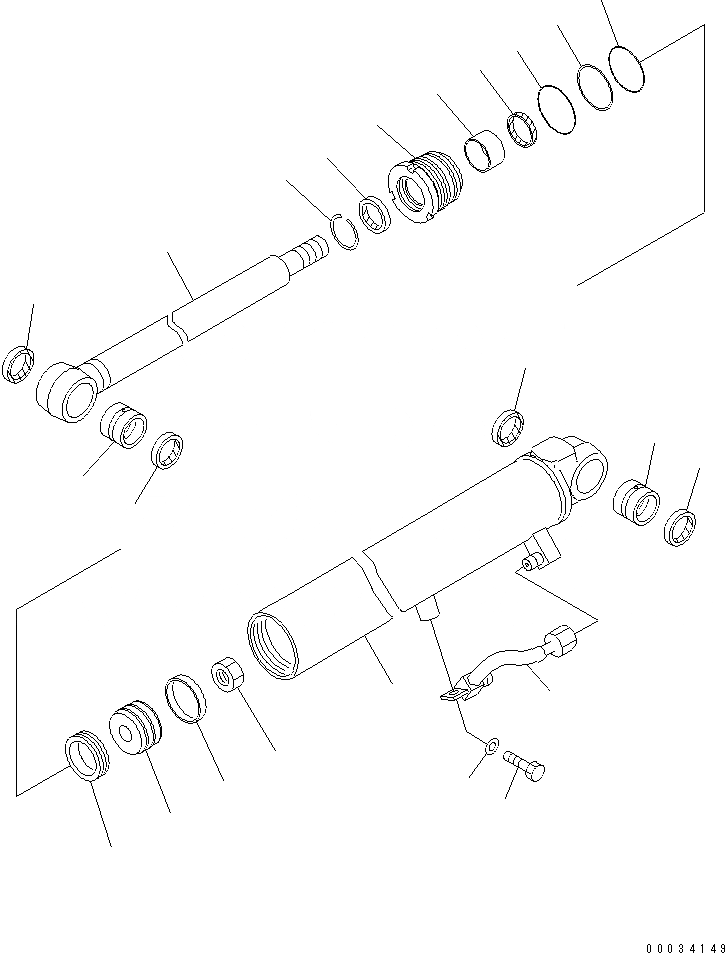 00034149