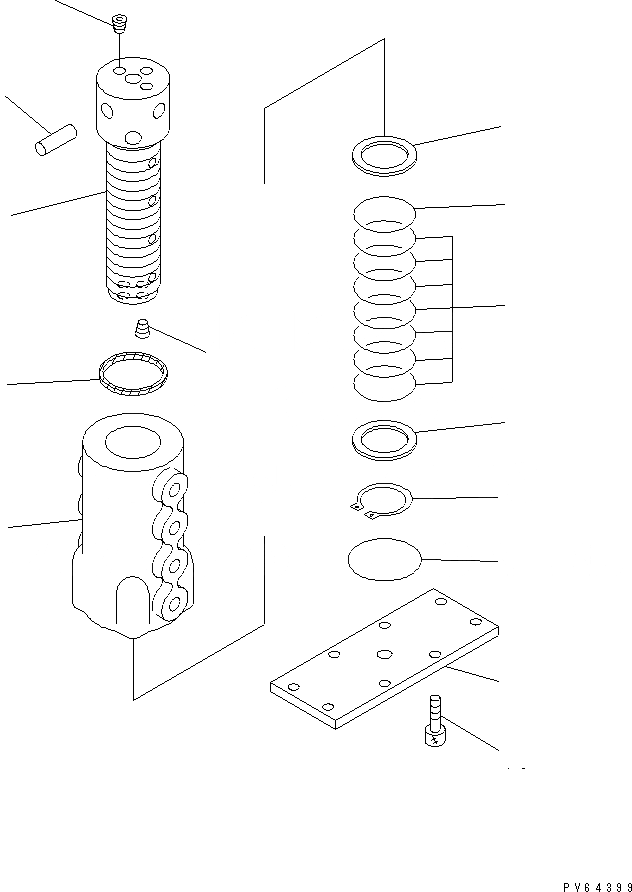 PV64399