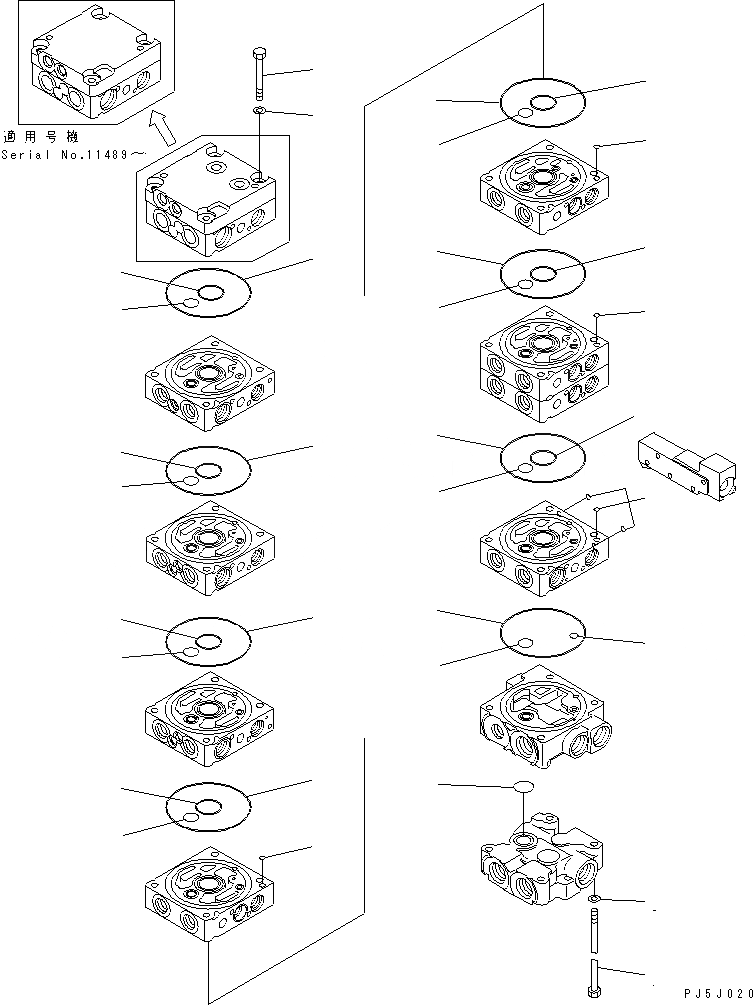 適用号機
Serial No.11489～

PJ5J020