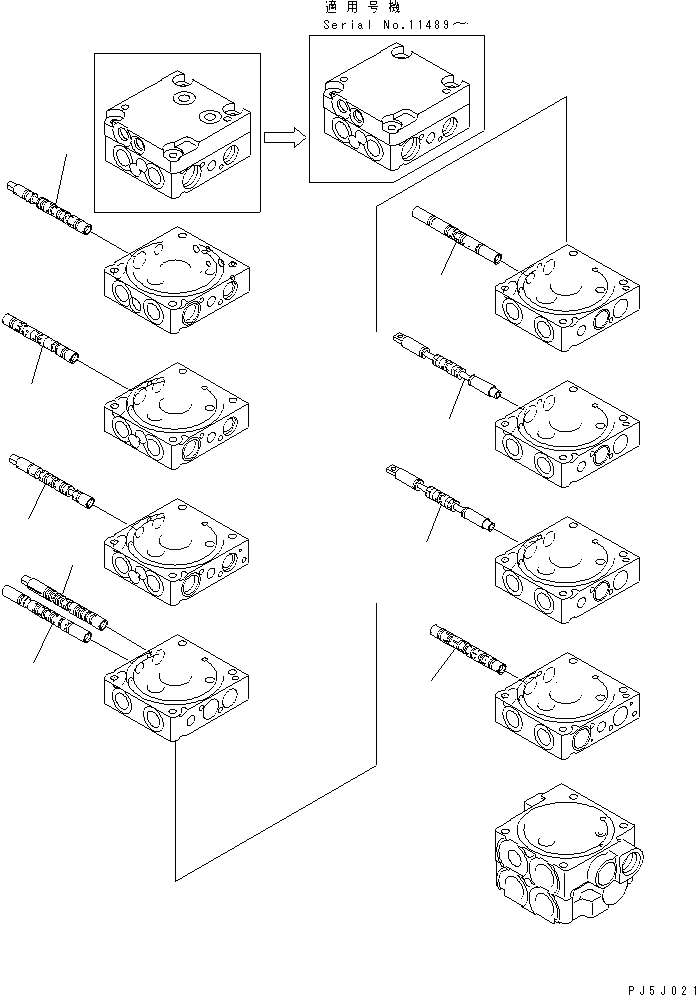 適用号機
Serial No.11489～

PJ5J021