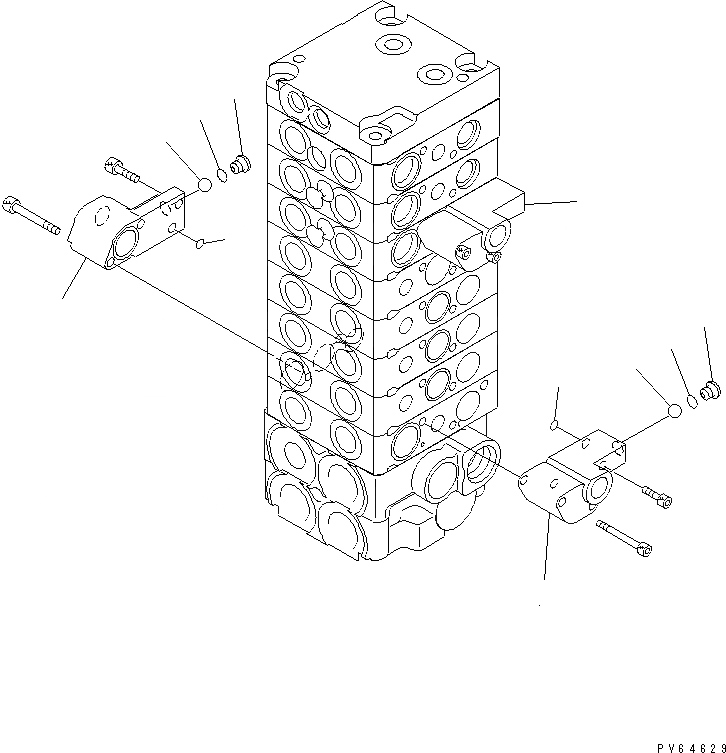 PV64629