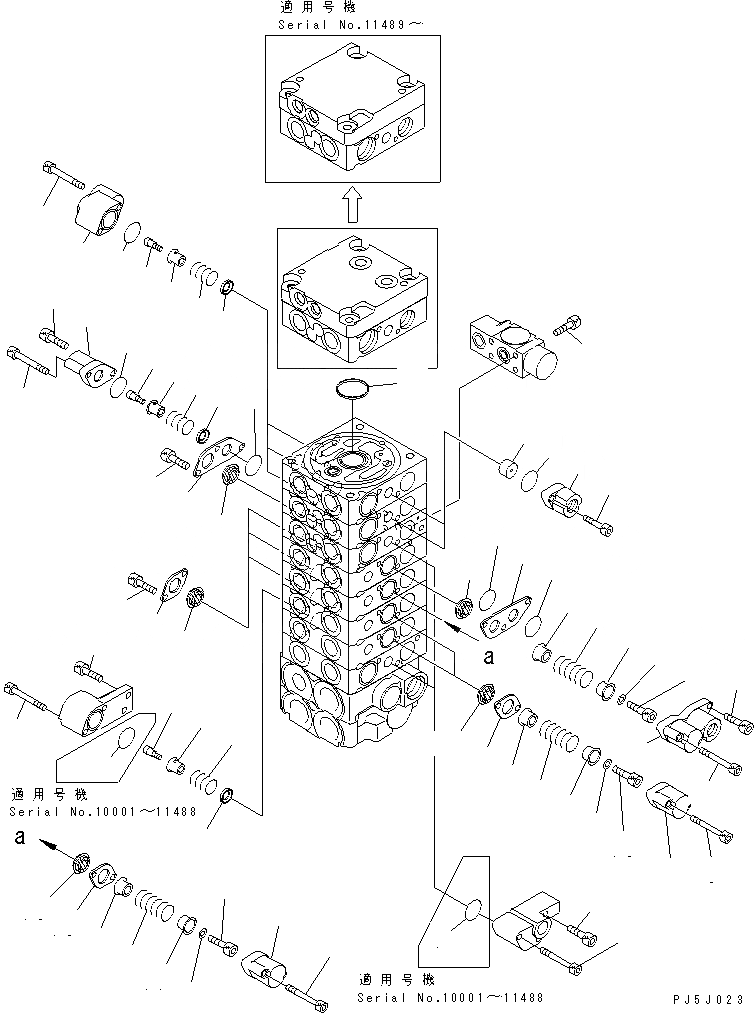 適用号機
Serial No.11489～

a

適用号機
Serial No.10001～11488

a

適用号機
Serial No.10001～11488

PJ5J023