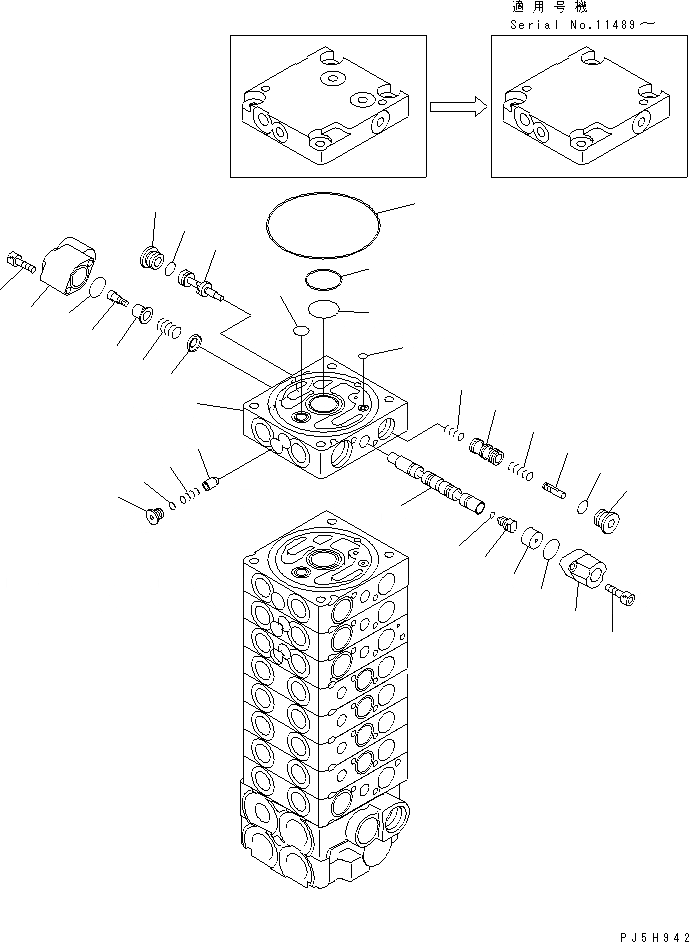 適用号機
Serial No.11489～

PJ5H942