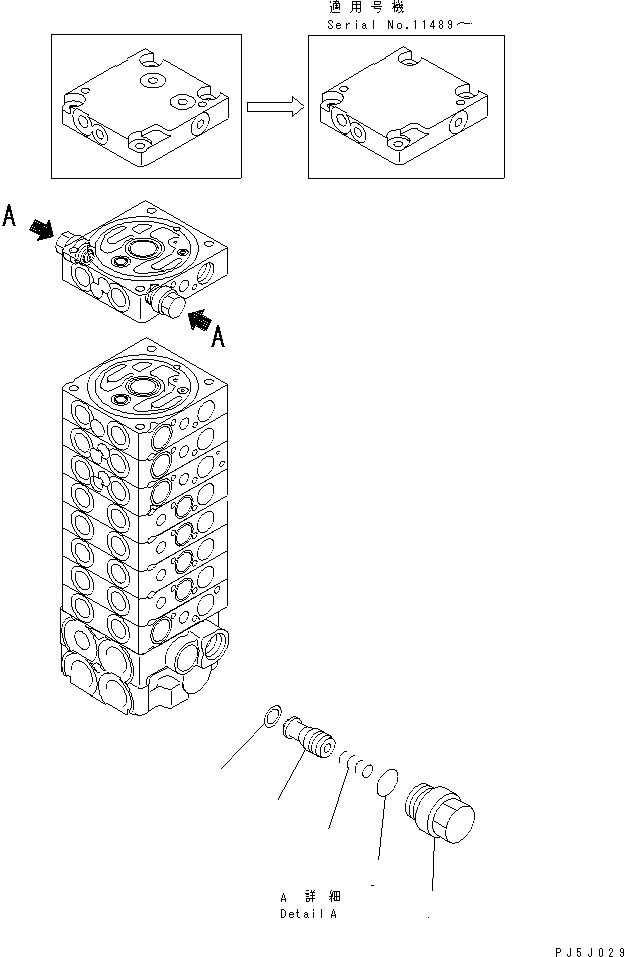 適用号機
Serial No.11489～

A

A

A 詳細
Detail A

PJ5J029