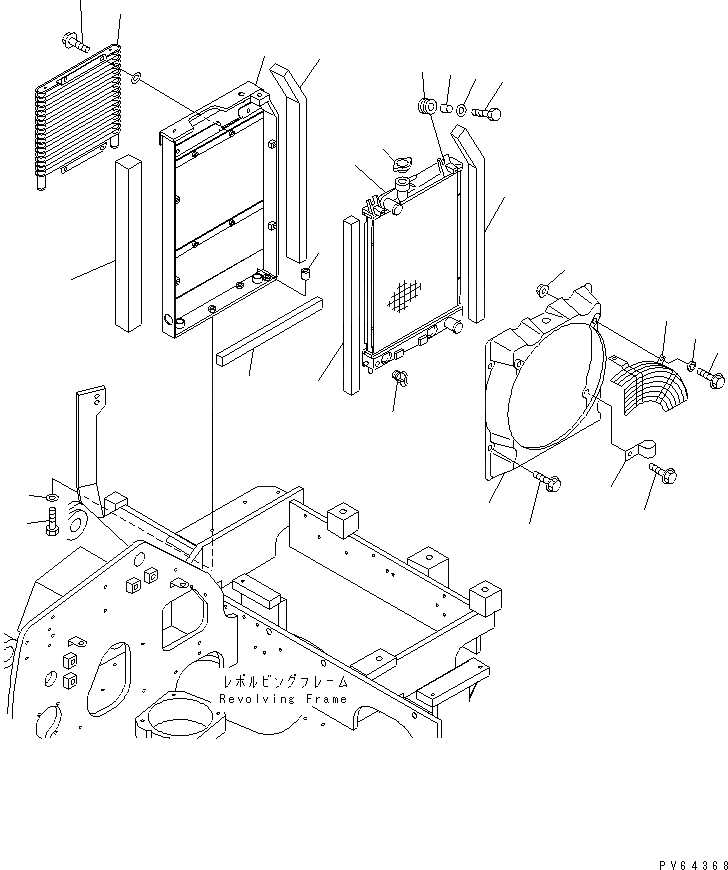 レボルビングフレーム
Revolving Frame

PV64368