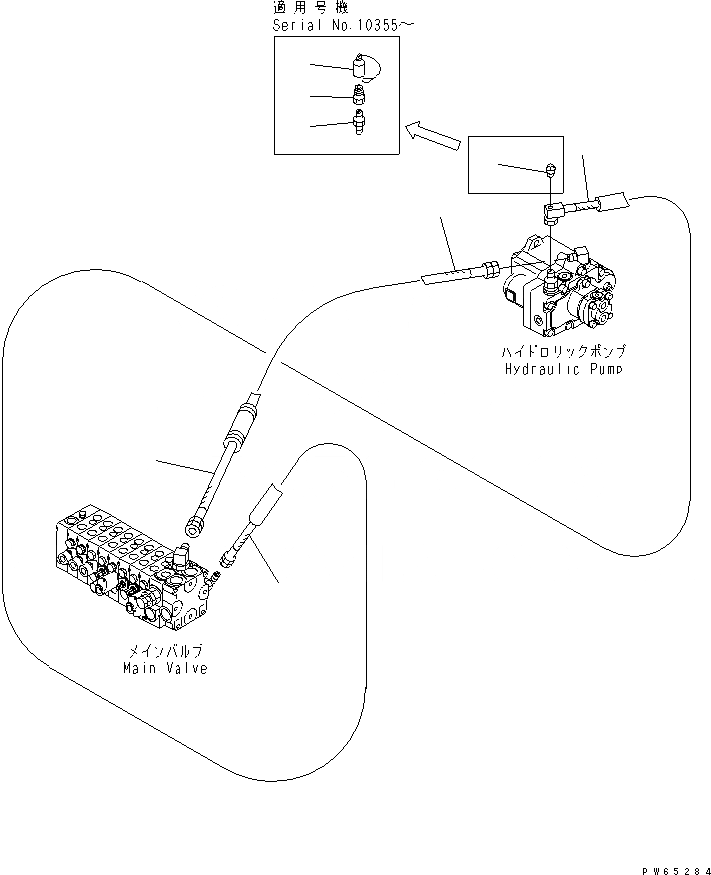 適用号機
Serial No.10355~

ハイドロリックポンプ
Hydraulic Pump

メインバルブ
Main Valve

PW65284