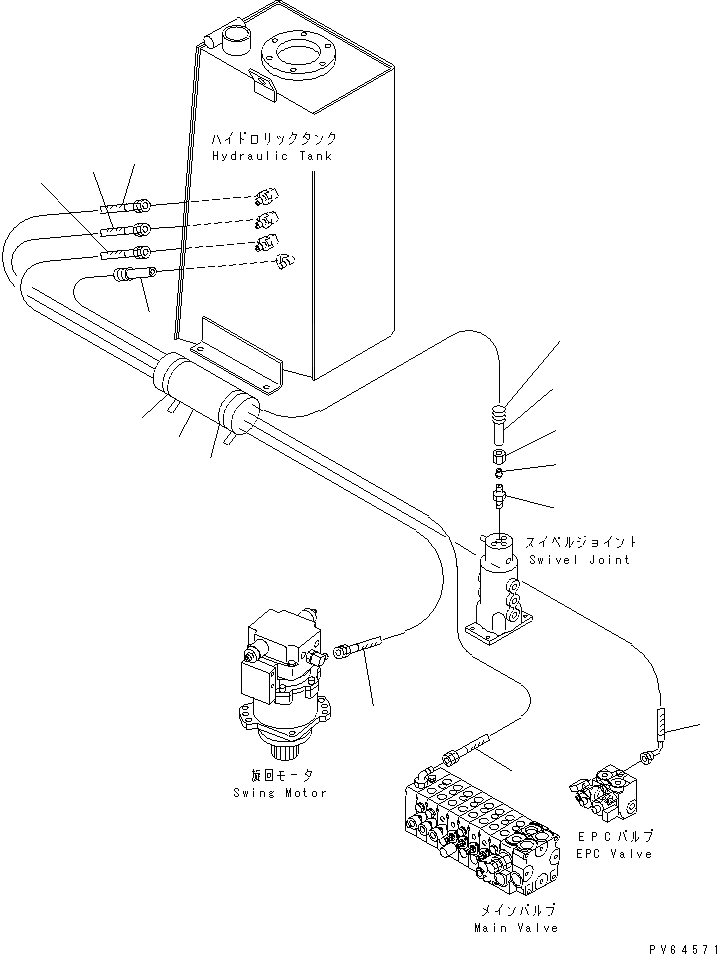 ハイドロリックタンク
Hydraulic Tank

スイベルジョイント
Swivel Joint

旋回モータ
Swing Motor

EPCバルブ
EPC Valve

メインバルブ
Main Valve

PV64571