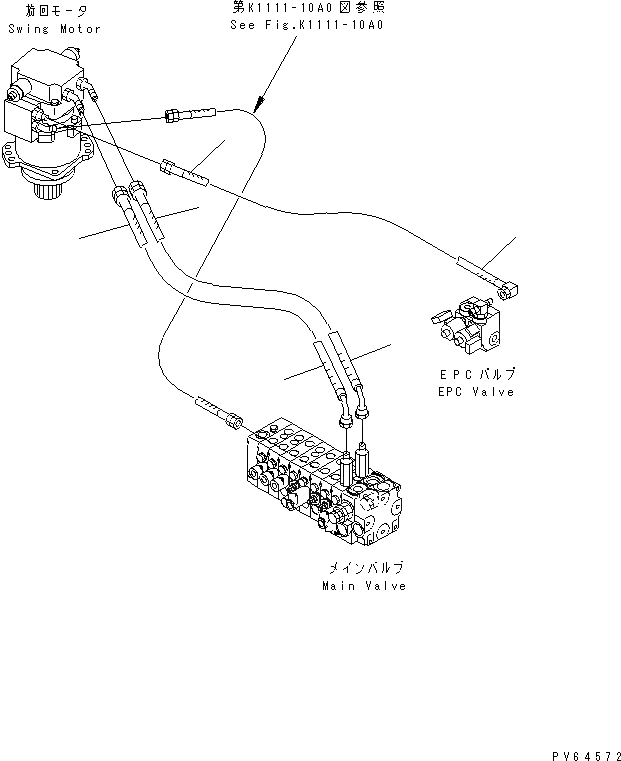 旋回モータ
Swing Motor

第K1111-10A0図参照
See Fig.K1111-10A0

EPCバルブ
EPC Valve

メインバルブ
Main Valve

PV64572