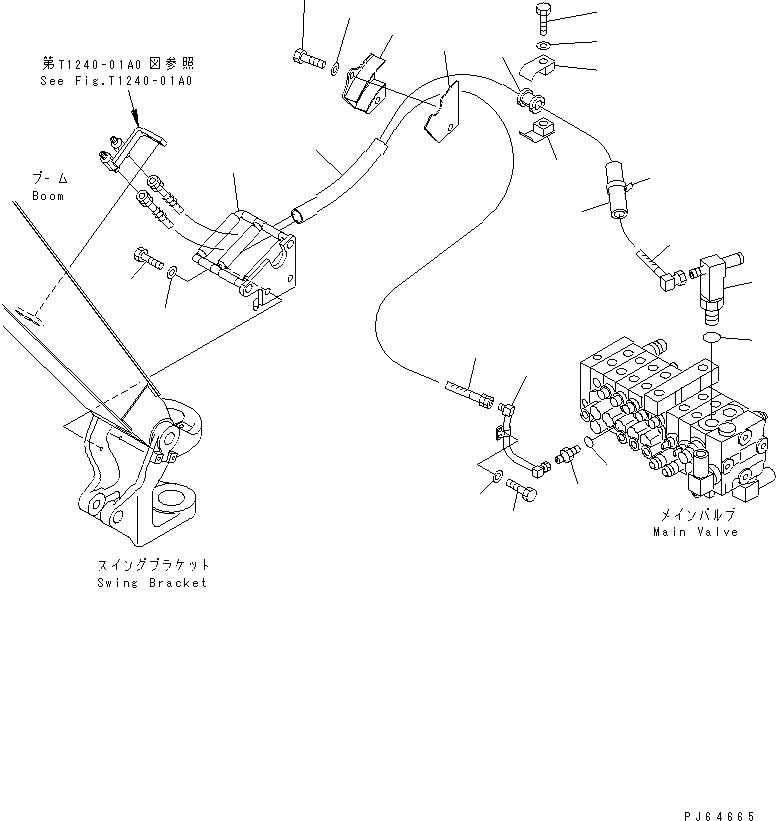 第T1240-01A0 図参照
See Fig.T1240-01A0

ブーム
Boom

スイングブラケット
Swing Bracket

メインバルブ
Main Valve

PJ64665