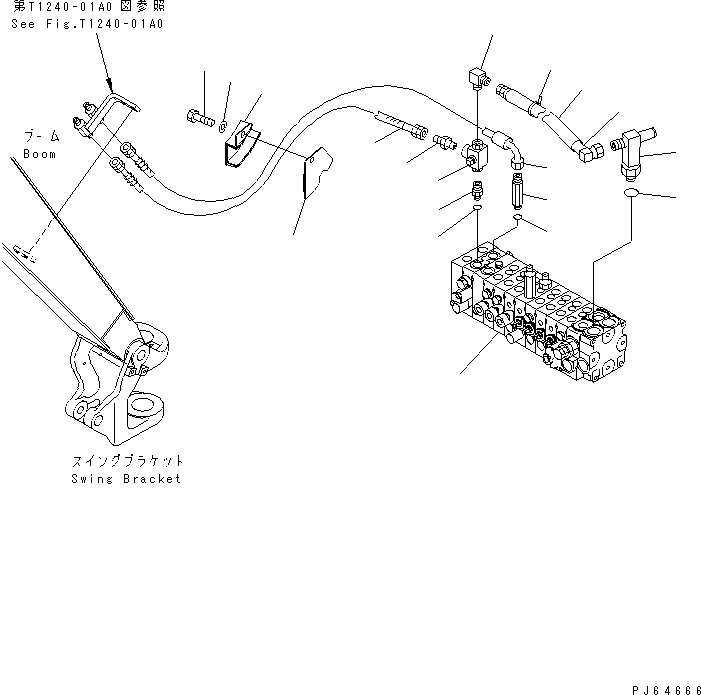 第T1240-01A0 図参照
See Fig.T1240-01A0

ブーム
Boom

スイングブラケット
Swing Bracket

PJ64666