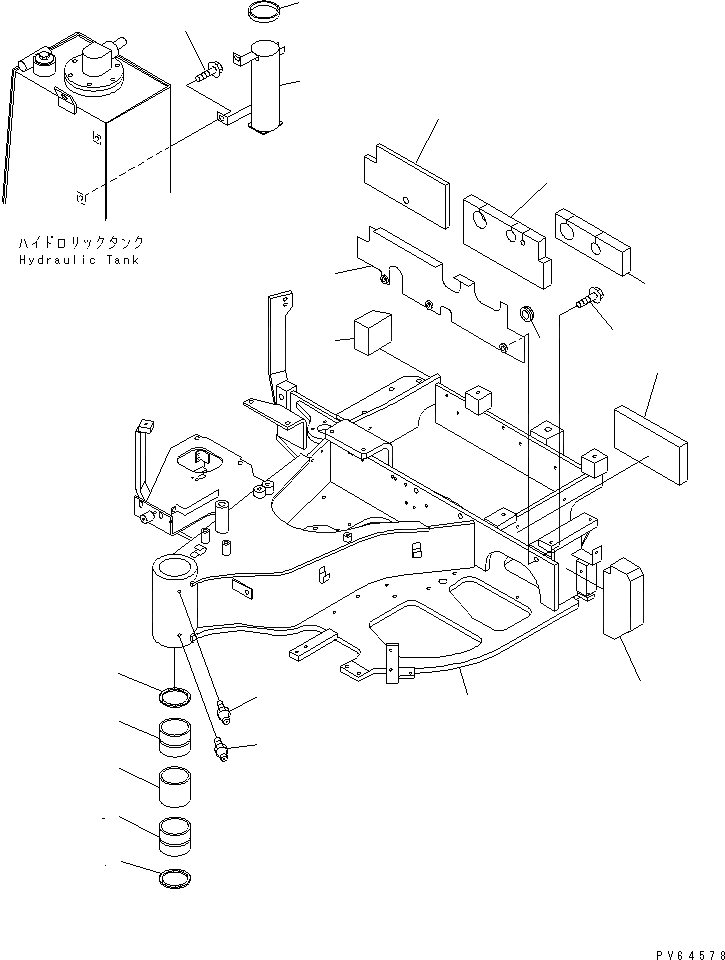 ハイドロリックタンク
Hydraulic Tank

PV64578