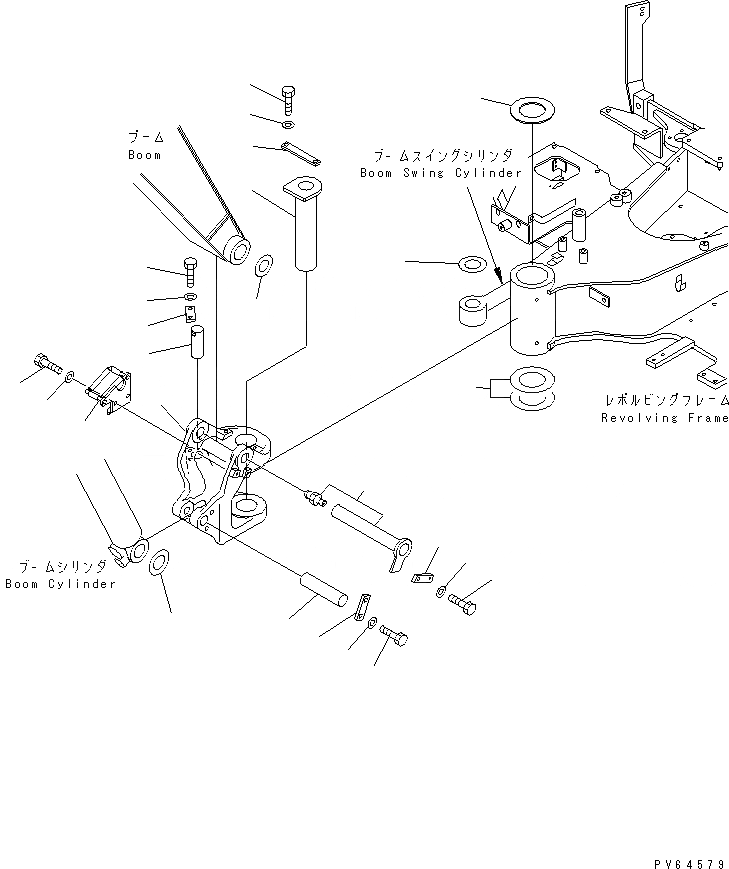 ブーム
Boom

ブームスイングシリンダ
Boom Swing Cylinder

レボルビングフレーム
Revolving Frame

ブームシリンダ
Boom Cylinder

PV64579