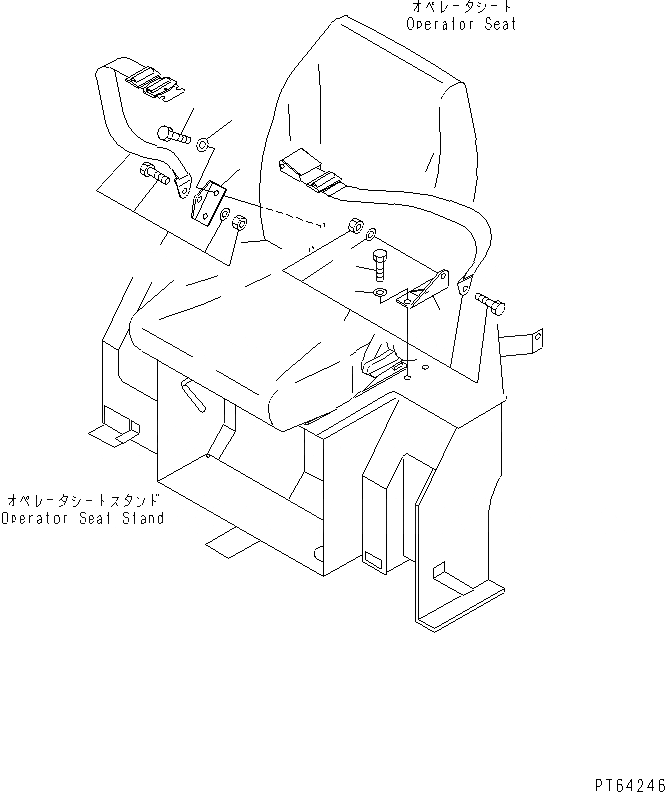 オペレータシート
Operator Seat

オペレータシートスタンド
Operator Seat Stand

PT64246